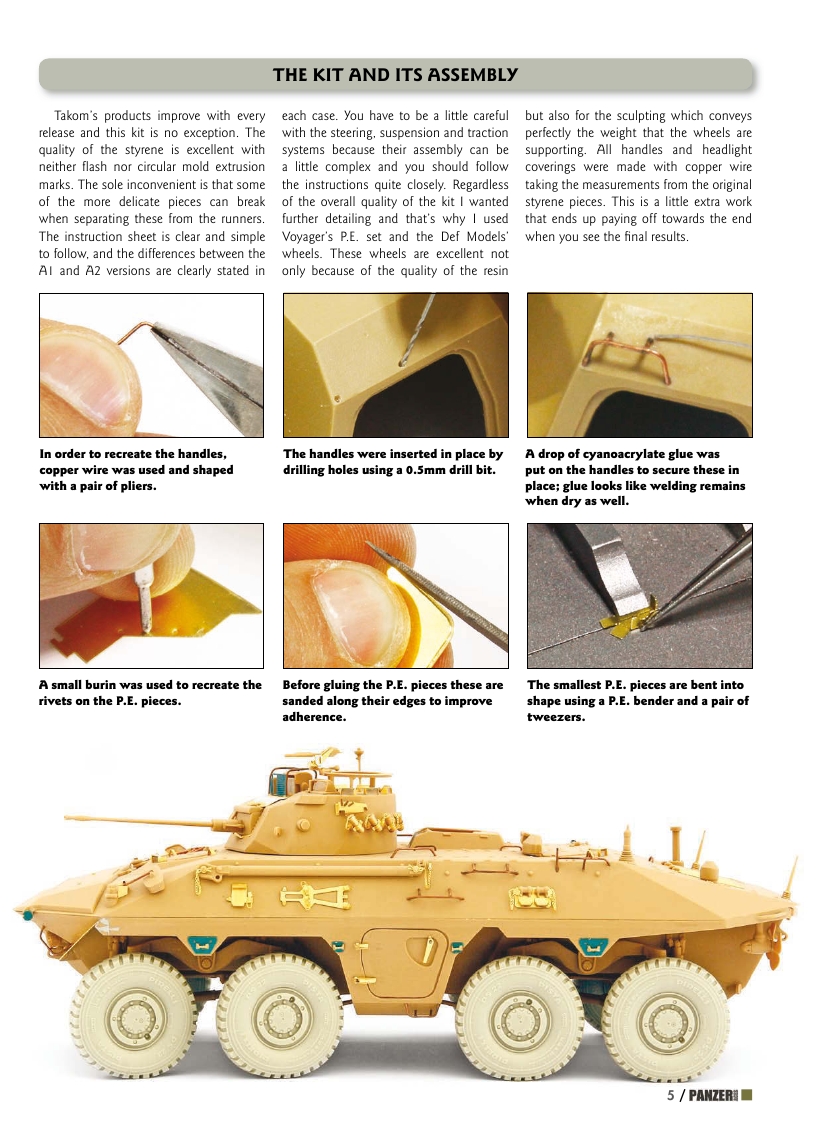 THE KIT AND ITS ASSEMBLY

Takom's products improve with every release and this kit is no exception. The quality of the styrene is excellent with neither flash nor circular mold extrusion marks. The sole inconvenient is that some of the more delicate pieces can break when separating these from the runners. The instruction sheet is clear and simple to follow, and the differences between the A1 and A2 versions are clearly stated in each case. You have to be a little careful with the steering, suspension and traction systems because their assembly can be a little complex and you should follow the instructions quite closely. Regardless of the overall quality of the kit I wanted further detailing and that's why I used Voyager's P.E. set and the Def Models' wheels. These wheels are excellent not only because of the quality of the resin but also for the sculpting which conveys perfectly the weight that the wheels are supporting. All handles and headlight coverings were made with copper wire taking the measurements from the original styrene pieces. This is a little extra work that ends up paying off towards the end when you see the final results.

In order to recreate the handles, copper wire was used and shaped with a pair of pliers.

The handles were inserted in place by drilling holes using a 0.5mm drill bit.

A drop of cyanoacrylate glue was put on the handles to secure these in place; glue looks like welding remains when dry as well.

A small burin was used to recreate the rivets on the P.E. pieces.

Before gluing the P.E. pieces these are sanded along their edges to improve adherence.

The smallest P.E. pieces are bent into shape using a P.E. bender and a pair of tweezers.

5 / PANZER